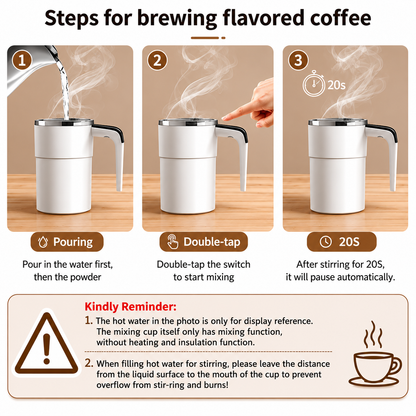 Steps for brewing flavored coffee

1

Pouring

Pour in the water first, then the powder

2

Double-tap

Double-tap the switch to start mixing

3

20s

20S

After stirring for 20S, it will pause automatically.

Kindly Reminder:

1. The hot water in the photo is only for display reference. The mixing cup itself only has mixing function, without heating and insulation function.

2. When filling hot water for stirring, please leave the distance from the liquid surface to the mouth of the cup to prevent overflow from stir-ring and burns!